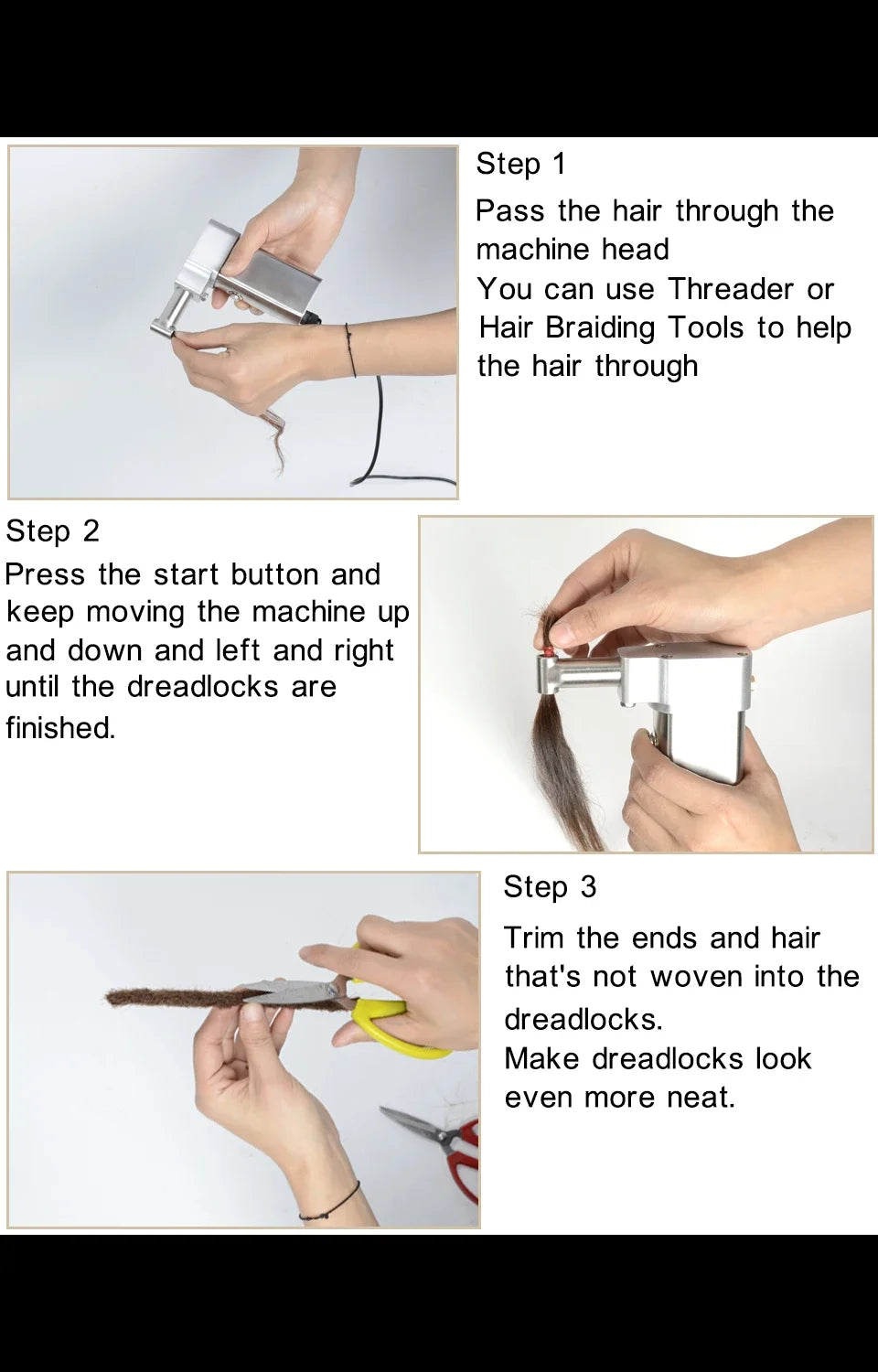 Step 1

Pass the hair through the machine head
You can use Threader or Hair Braiding Tools to help the hair through

Step 2

Press the start button and keep moving the machine up and down and left and right until the dreadlocks are finished.

Step 3

Trim the ends and hair that's not woven into the dreadlocks.
Make dreadlocks look even more neat.